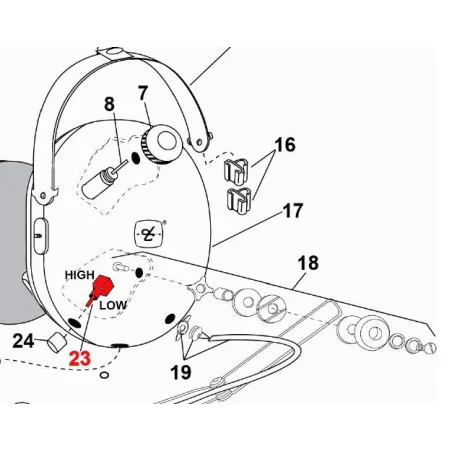 8
7
16
17
18
HIGH
LOW
24
23
19